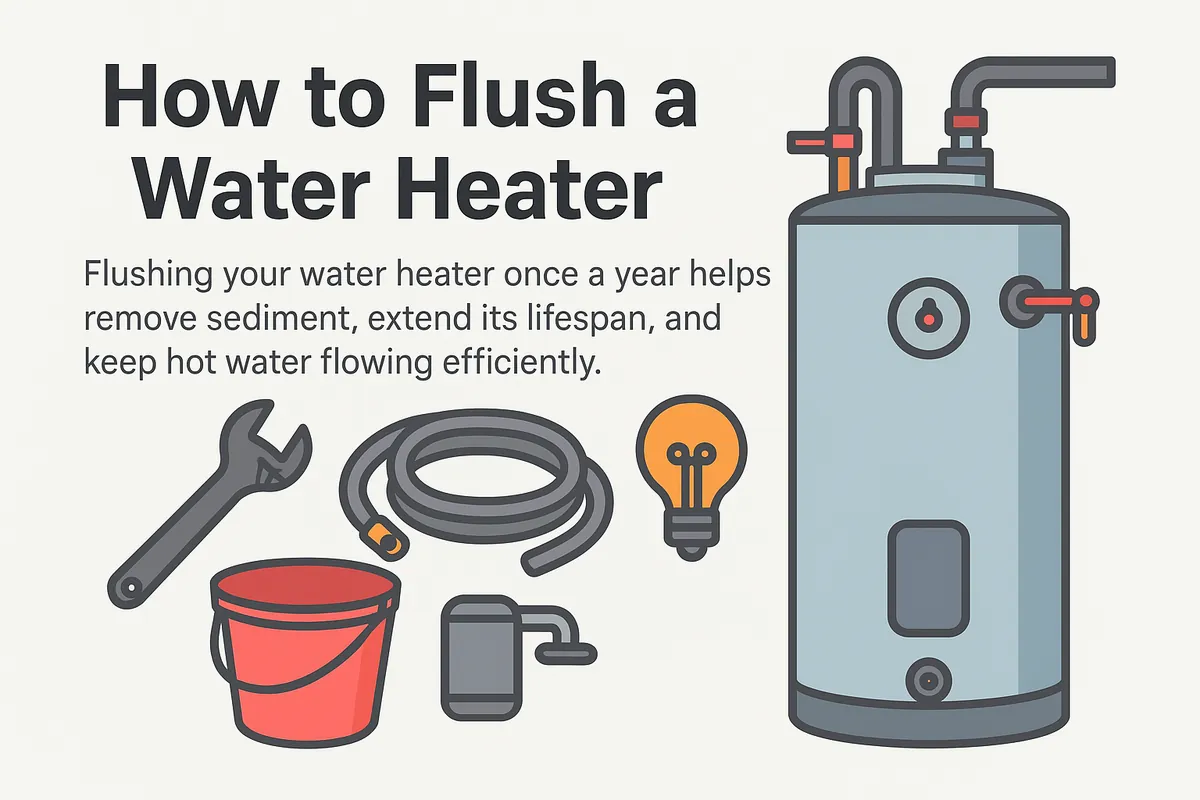 How to Flush a Water Heater

Flushing your water heater once a year helps remove sediment, extend its lifespan, and keep hot water flowing efficiently.